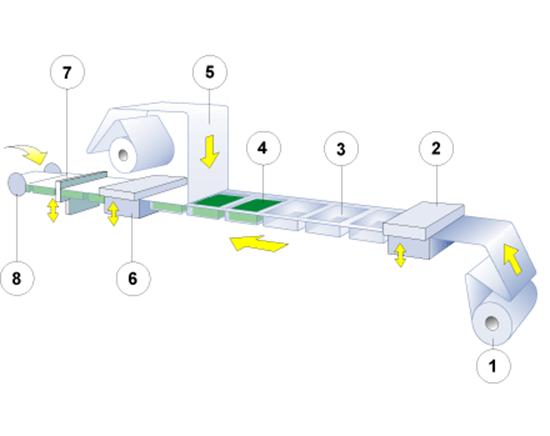 7
5
4
3
2
8
6
1